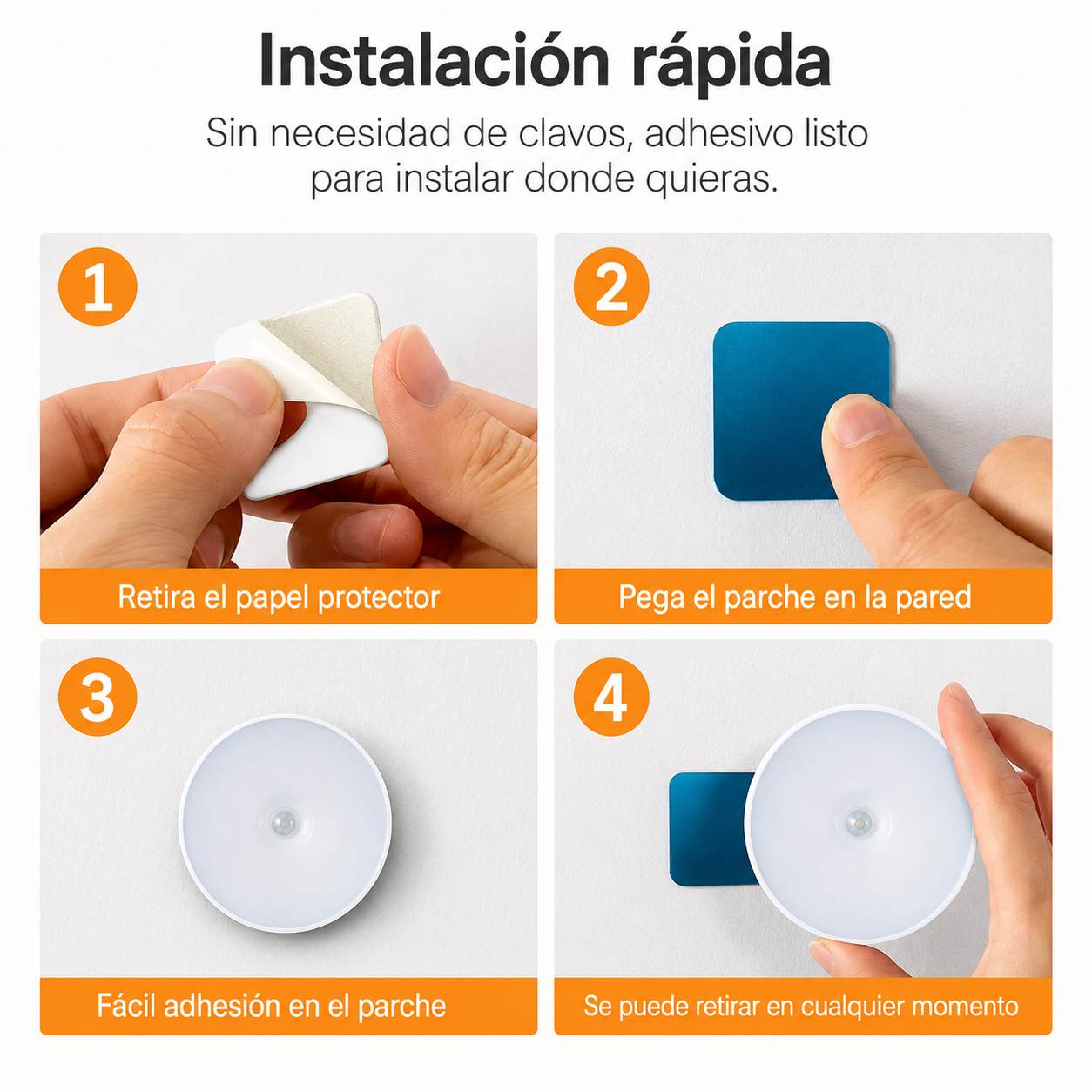 Instalación rápida

Sin necesidad de clavos, adhesivo listo para instalar donde quieras.

1

Retira el papel protector

2

Pega el parche en la pared

3

Fácil adhesión en el parche

4

Se puede retirar en cualquier momento