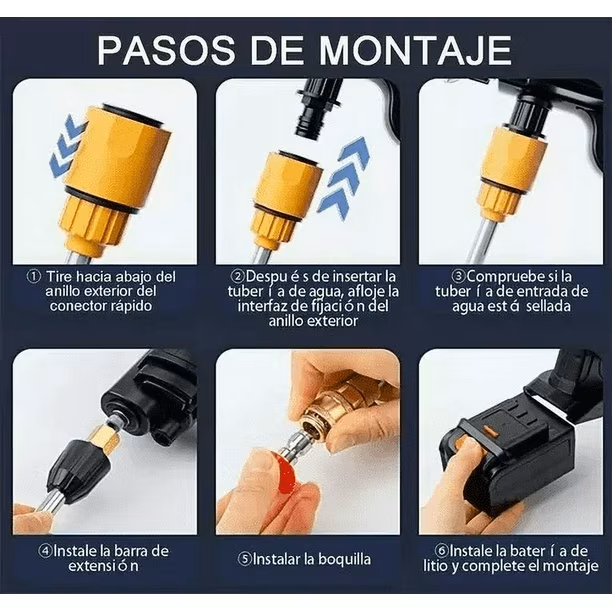 PASOS DE MONTAJE

① Tire hacia abajo del anillo exterior del conector rápido

②Despu é s de insertar la tuber í a de agua, afloje la interfaz de fijaci ó n del anillo exterior

③Compruebe si la tuber í a de entrada de agua est á sellada

④Instale la barra de extensi ó n

⑤Instalar la boquilla

⑥Instale la bater í a de litio y complete el montaje